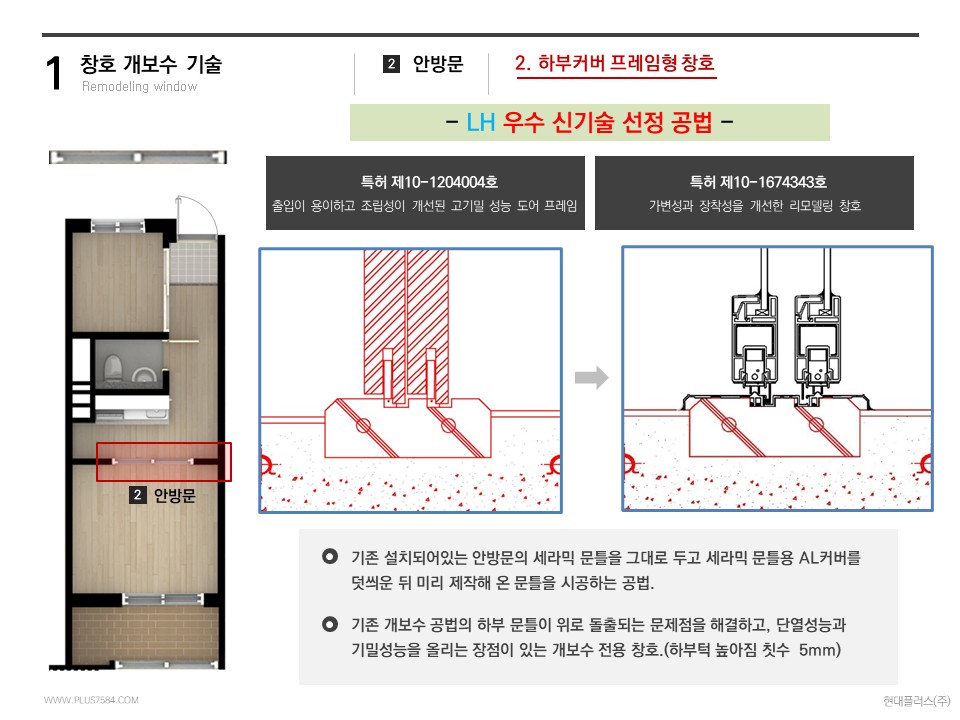 1 창호 개보수 기술
Remodeling window

2 안방문

2. 하부커버 프레임형 창호

- LH 우수 신기술 선정 공법 -

특허 제10-1204004호
출입이 용이하고 조립성이 개선된 고기밀 성능 도어 프레임

특허 제10-1674343호
가변성과 장착성을 개선한 리모델링 창호

2 안방문

기존 설치되어있는 안방문의 세라믹 문틀을 그대로 두고 세라믹 문틀용 AL커버를 덧씌운 뒤 미리 제작해 온 문틀을 시공하는 공법.

기존 개보수 공법의 하부 문틀이 위로 돌출되는 문제점을 해결하고, 단열성능과 기밀성능을 올리는 장점이 있는 개보수 전용 창호.(하부턱 높아짐 칫수 5mm)

WWW.PLUS7584.COM

현대플러스(주)